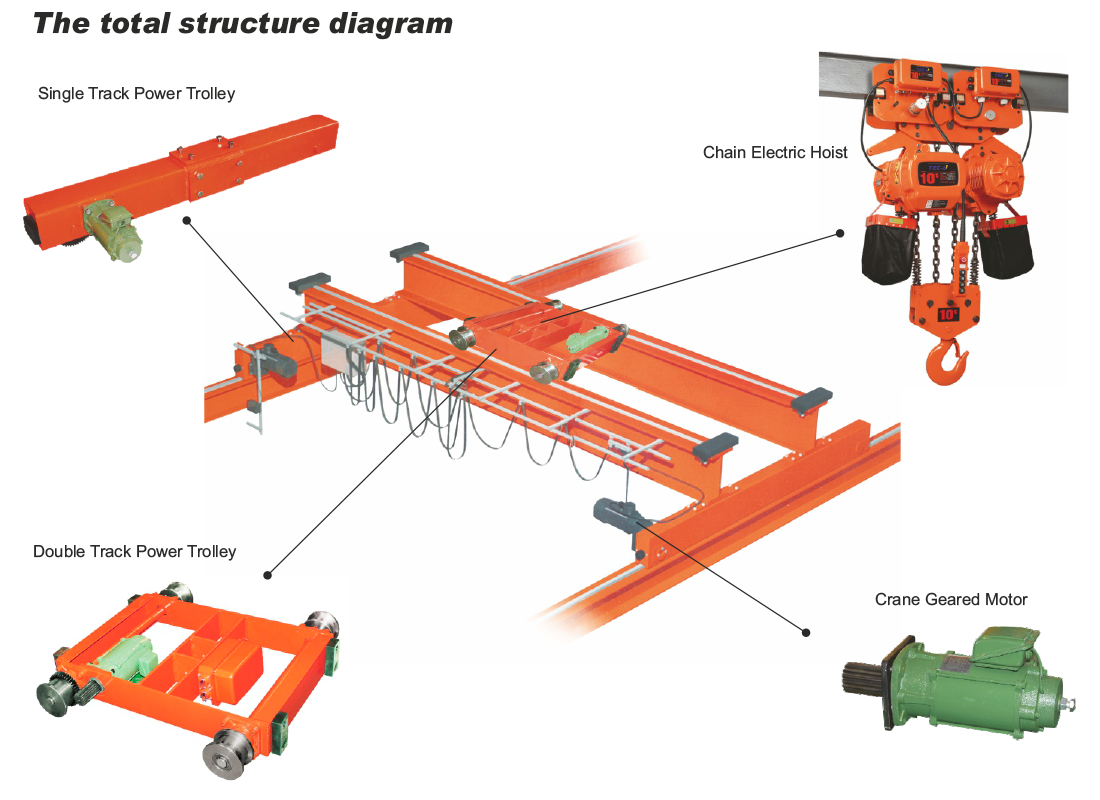 The total structure diagram

Single Track Power Trolley

Chain Electric Hoist

10t

10t

Double Track Power Trolley

Crane Geared Motor